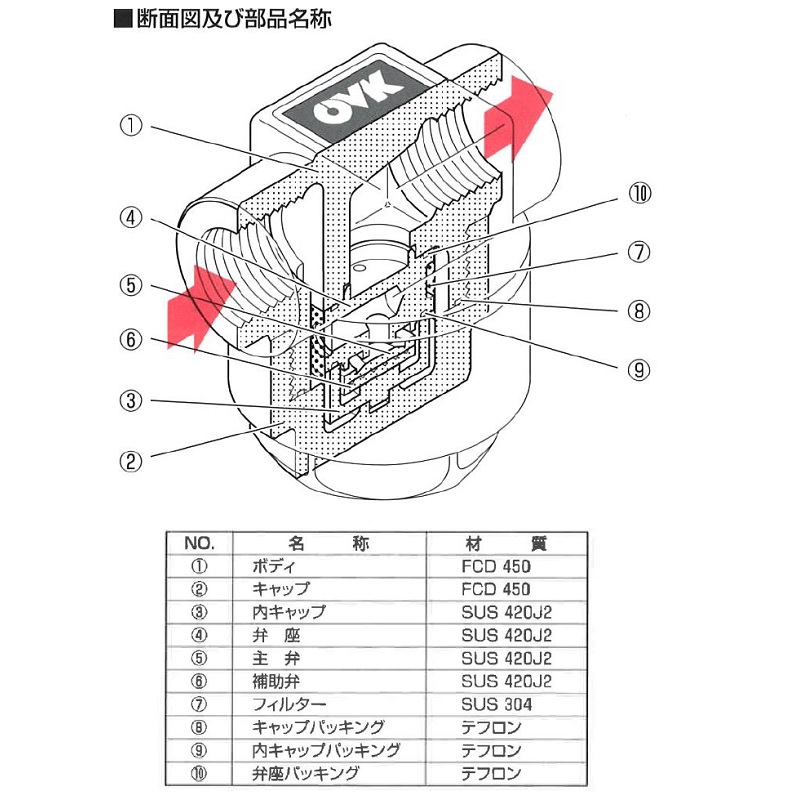 ■断面図及び部品名称

OVK

①
④
⑤
⑥
③
②
⑩
⑦
⑧
⑨

| NO. | 名　　称 | 材　　質 |
|---|---|---|
| ① | ボディ | FCD 450 |
| ② | キャップ | FCD 450 |
| ③ | 内キャップ | SUS 420J2 |
| ④ | 弁　座 | SUS 420J2 |
| ⑤ | 主　弁 | SUS 420J2 |
| ⑥ | 補助弁 | SUS 420J2 |
| ⑦ | フィルター | SUS 304 |
| ⑧ | キャップパッキング | テフロン |
| ⑨ | 内キャップパッキング | テフロン |
| ⑩ | 弁座パッキング | テフロン |