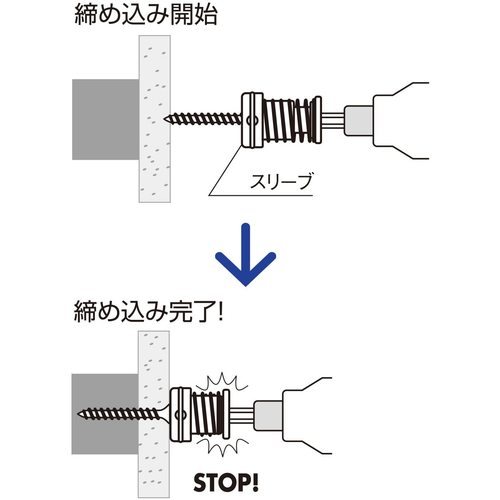 締め込み開始

スリーブ

締め込み完了!

STOP!