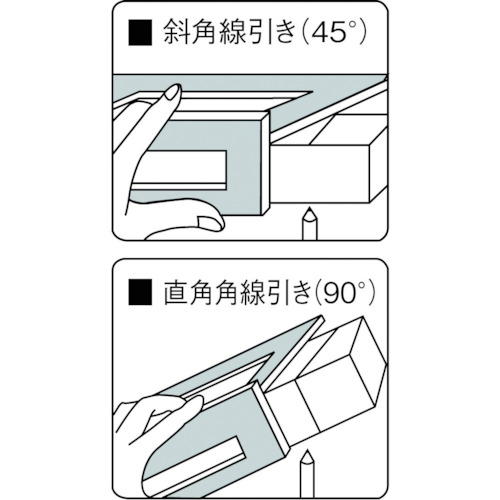 ■ 斜角線引き(45°)

■ 直角角線引き(90°)