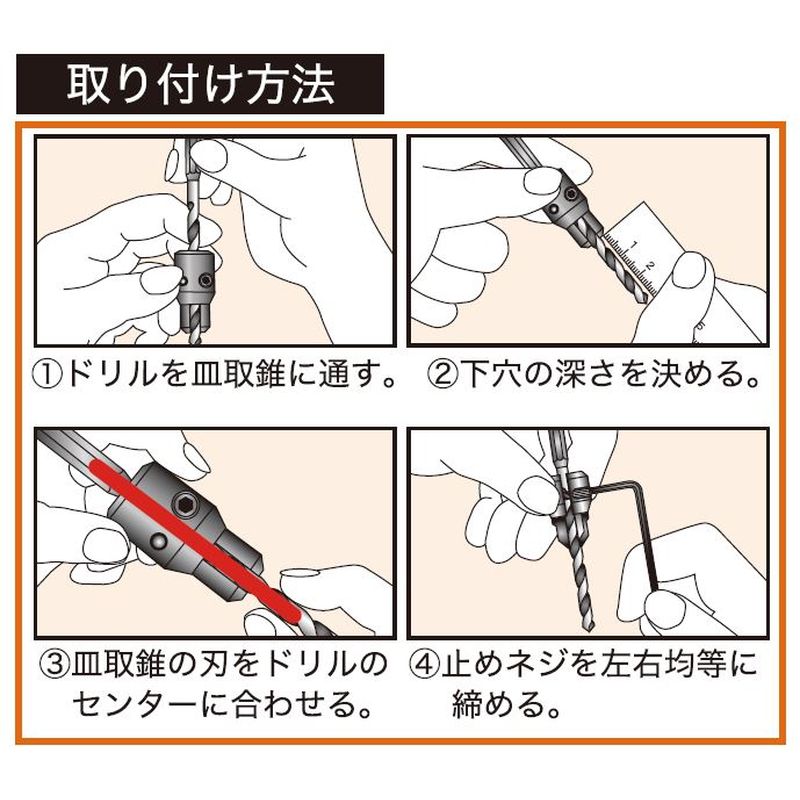 取り付け方法

1
2

①ドリルを皿取錐に通す。

②下穴の深さを決める。

③皿取錐の刃をドリルのセンターに合わせる。

④止めネジを左右均等に締める。