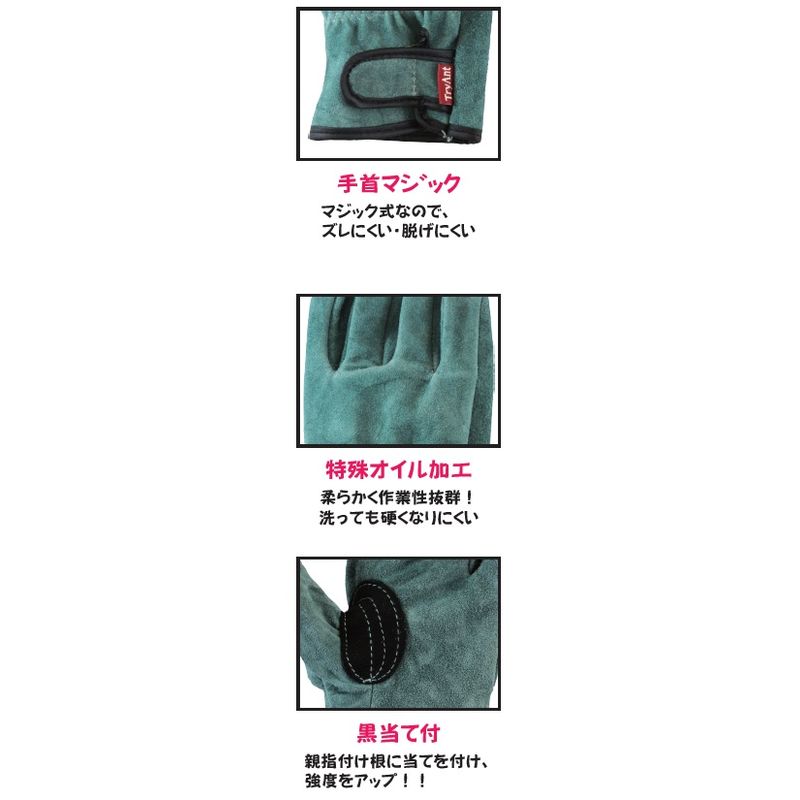 TryAnt

手首マジック

マジック式なので、
ズレにくい・脱げにくい

特殊オイル加工

柔らかく作業性抜群！
洗っても硬くなりにくい

黒当て付

親指付け根に当てを付け、
強度をアップ！！