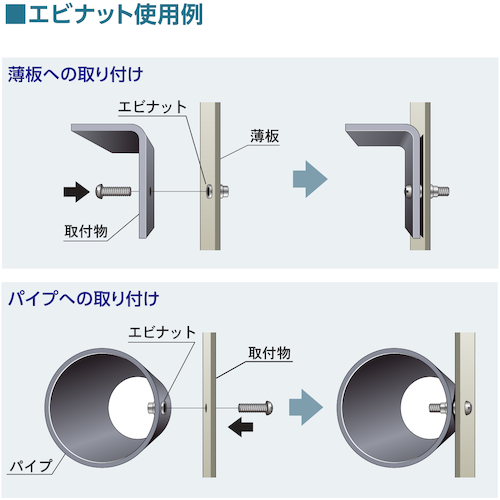 ■エビナット使用例

薄板への取り付け

エビナット

薄板

取付物

パイプへの取り付け

エビナット

取付物

パイプ