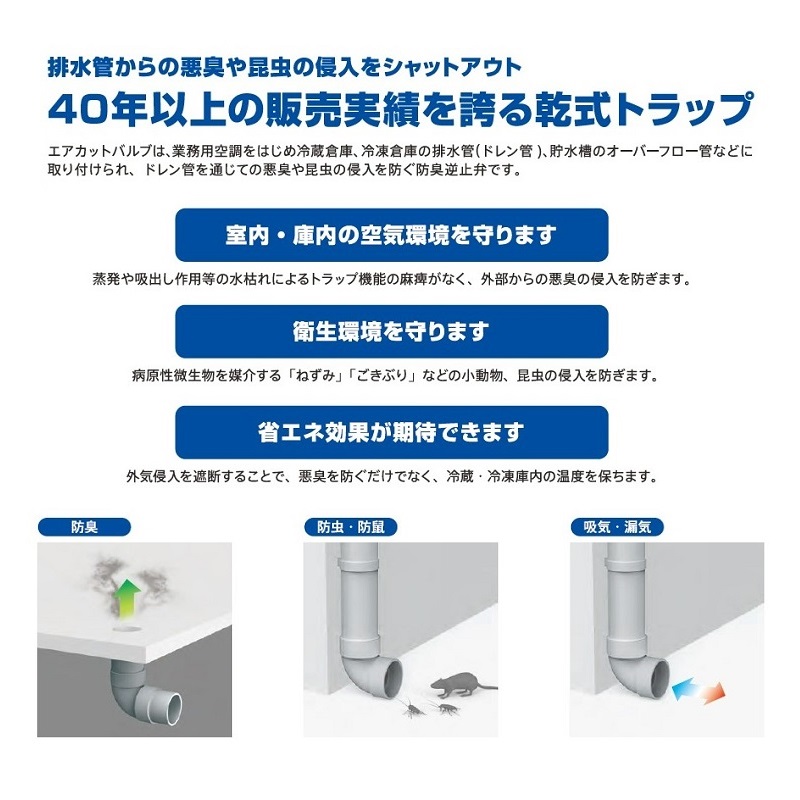 排水管からの悪臭や昆虫の侵入をシャットアウト

40年以上の販売実績を誇る乾式トラップ

エアカットバルブは、業務用空調をはじめ冷蔵倉庫、冷凍倉庫の排水管(ドレン管)、貯水槽のオーバーフロー管などに取り付けられ、ドレン管を通じての悪臭や昆虫の侵入を防ぐ防臭逆止弁です。

室内・庫内の空気環境を守ります

蒸発や吸出し作用等の水枯れによるトラップ機能の麻痺がなく、外部からの悪臭の侵入を防ぎます。

衛生環境を守ります

病原性微生物を媒介する「ねずみ」「ごきぶり」などの小動物、昆虫の侵入を防ぎます。

省エネ効果が期待できます

外気侵入を遮断することで、悪臭を防ぐだけでなく、冷蔵・冷凍庫内の温度を保ちます。

防臭

防虫・防鼠

吸気・漏気