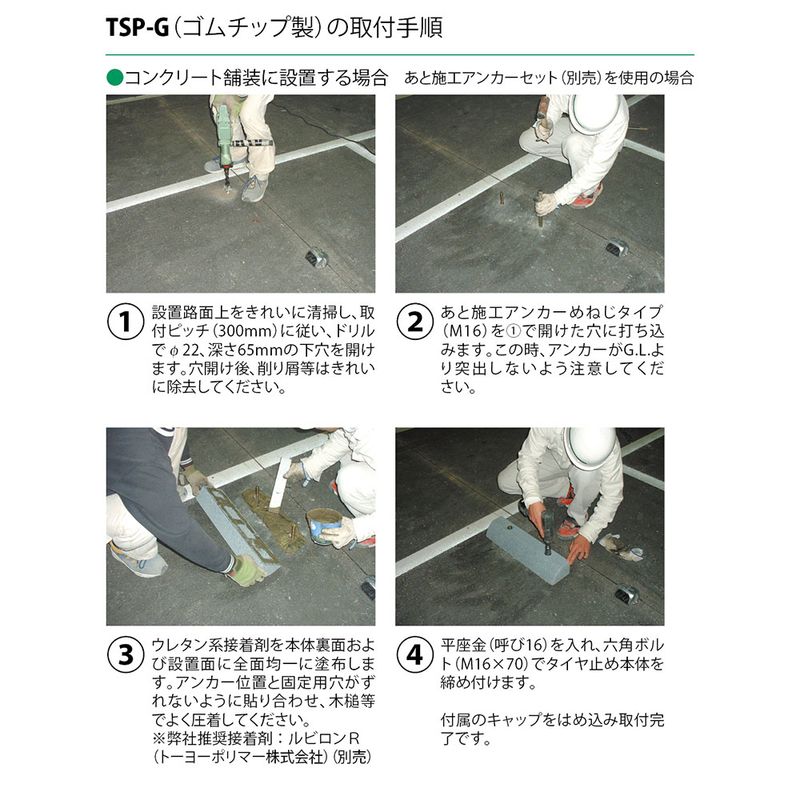 TSP-G（ゴムチップ製）の取付手順

●コンクリート舗装に設置する場合　あと施工アンカーセット（別売）を使用の場合

① 設置路面上をきれいに清掃し、取付ピッチ（300mm）に従い、ドリルでφ22、深さ65mmの下穴を開けます。穴開け後、削り屑等はきれいに除去してください。

② あと施工アンカーめねじタイプ（M16）を①で開けた穴に打ち込みます。この時、アンカーがG.L.より突出しないよう注意してください。

③ ウレタン系接着剤を本体裏面および設置面に全面均一に塗布します。アンカー位置と固定用穴がずれないように貼り合わせ、木槌等でよく圧着してください。
※弊社推奨接着剤：ルビロンR（トーヨーポリマー株式会社）（別売）

④ 平座金（呼び16）を入れ、六角ボルト（M16×70）でタイヤ止め本体を締め付けます。

付属のキャップをはめ込み取付完了です。