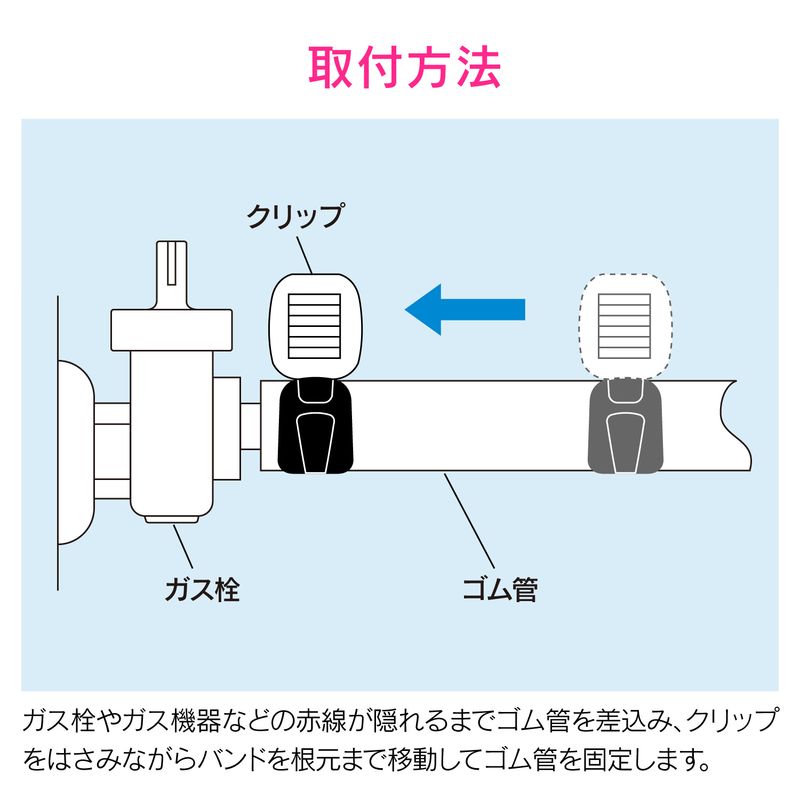 取付方法

クリップ

ガス栓

ゴム管

ガス栓やガス機器などの赤線が隠れるまでゴム管を差込み、クリップをはさみながらバンドを根元まで移動してゴム管を固定します。