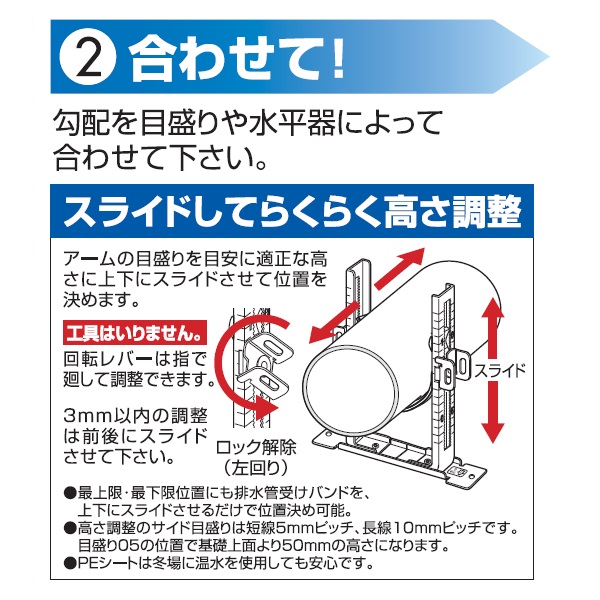 ② 合わせて！

勾配を目盛りや水平器によって合わせて下さい。

スライドしてらくらく高さ調整

アームの目盛りを目安に適正な高さに上下にスライドさせて位置を決めます。

工具はいりません。

回転レバーは指で廻して調整できます。

3mm以内の調整は前後にスライドさせて下さい。

ロック解除
（左回り）

スライド

●最上限・最下限位置にも排水管受けバンドを、上下にスライドさせるだけで位置決め可能。
●高さ調整のサイド目盛りは短線5mmピッチ、長線10mmピッチです。目盛り05の位置で基礎上面より50mmの高さになります。
●PEシートは冬場に温水を使用しても安心です。