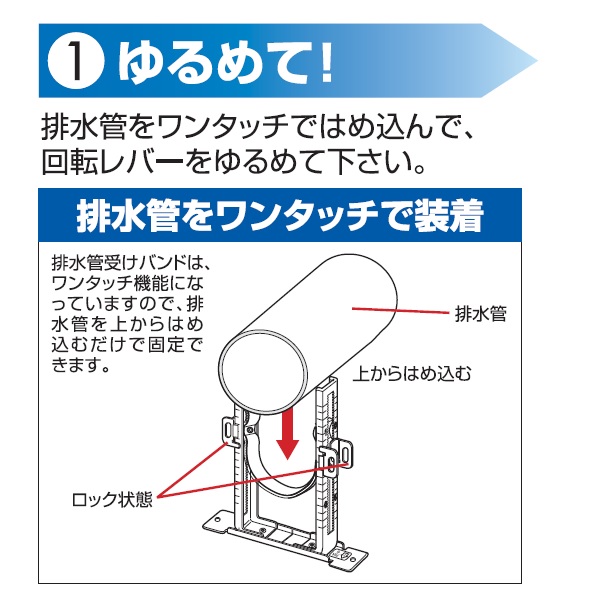 1 ゆるめて!

排水管をワンタッチではめ込んで、回転レバーをゆるめて下さい。

排水管をワンタッチで装着

排水管受けバンドは、ワンタッチ機能になっていますので、排水管を上からはめ込むだけで固定できます。

排水管

上からはめ込む

ロック状態