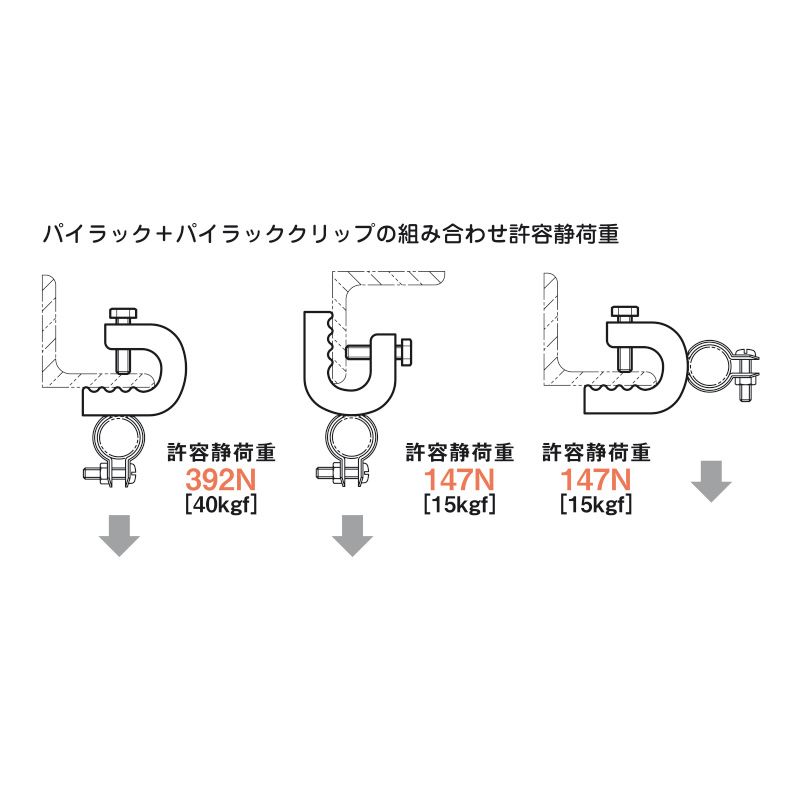 パイラック＋パイラッククリップの組み合わせ許容静荷重

許容静荷重
392N
[40kgf]

許容静荷重
147N
[15kgf]

許容静荷重
147N
[15kgf]