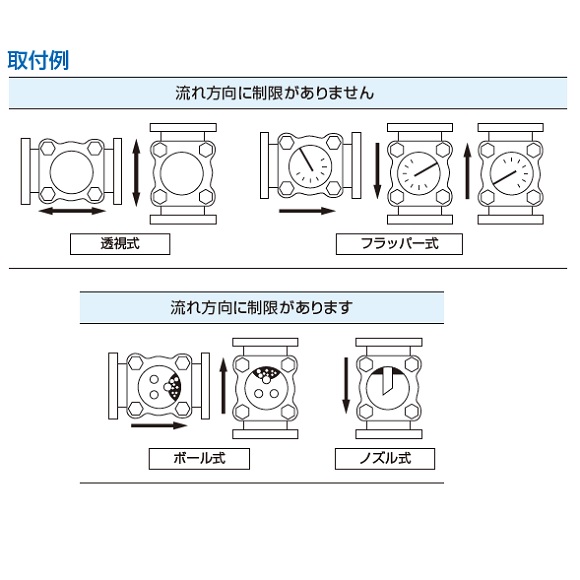 取付例

流れ方向に制限がありません

透視式

フラッパー式

流れ方向に制限があります

ボール式

ノズル式